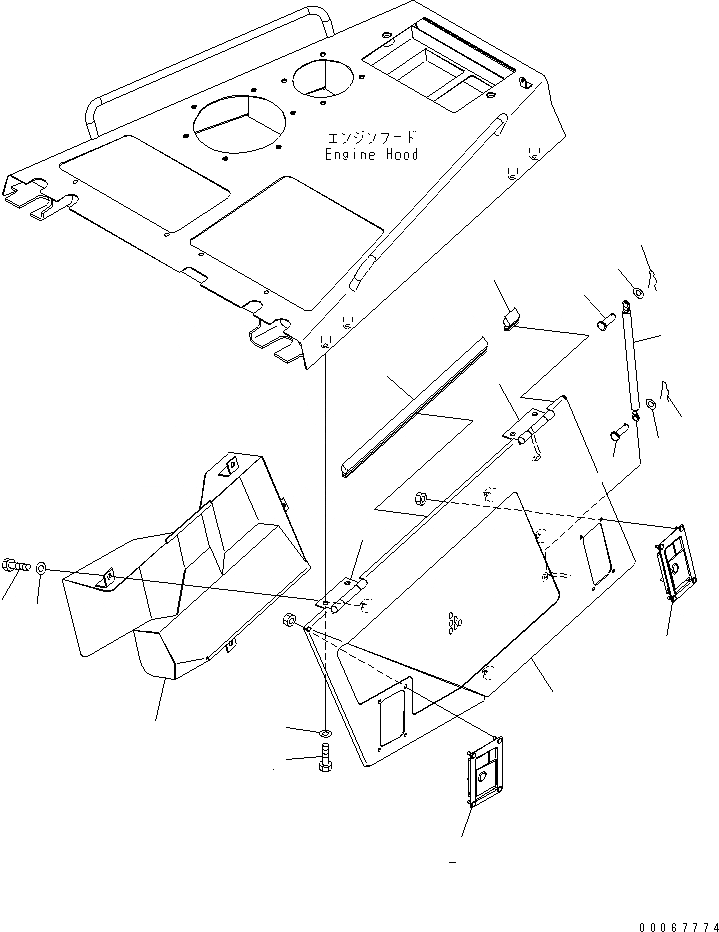 エンジンフード
Engine Hood

00067774