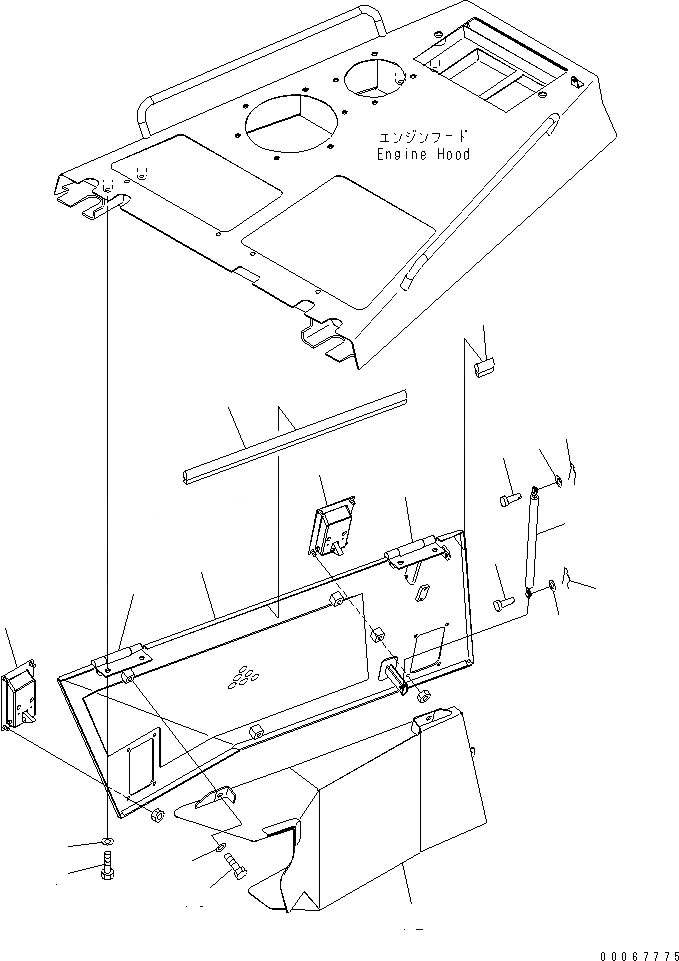 エンジンフード
Engine Hood

00067775