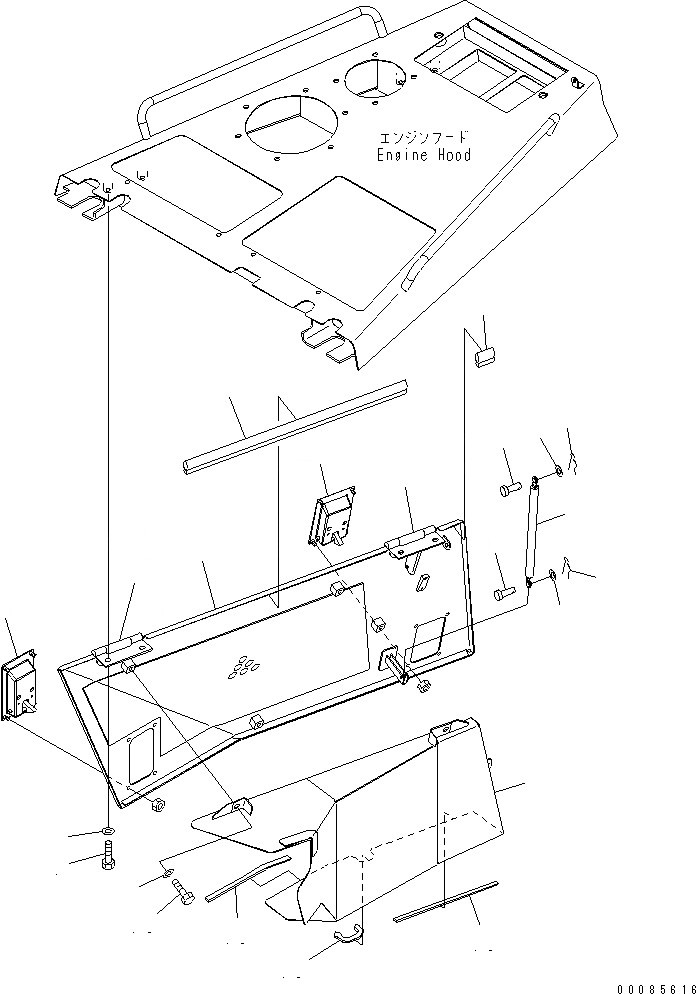 エンジンフード
Engine Hood

00085616