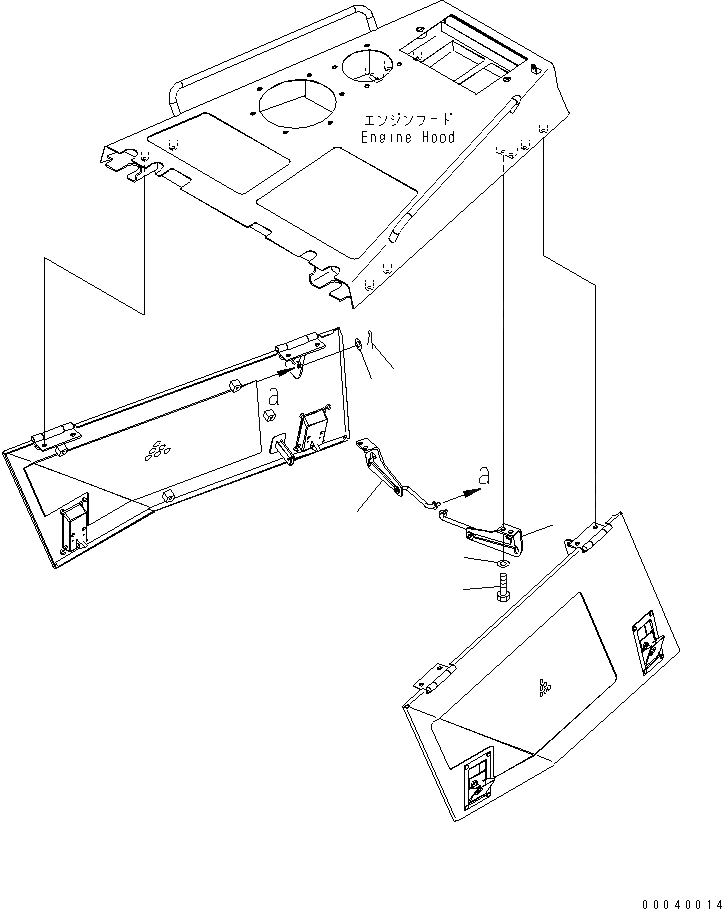 エンジンフード
Engine Hood

a

a

00040014