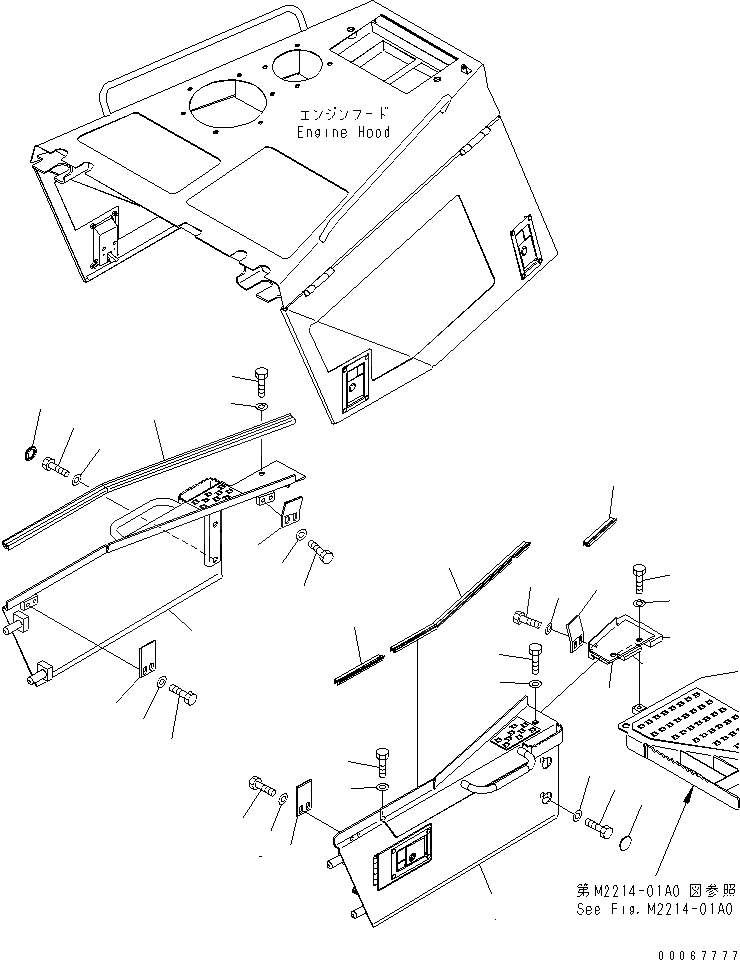 エンジンフード
Engine Hood

第M2214-01A0 図参照
See Fig. M2214-01A0

00067777