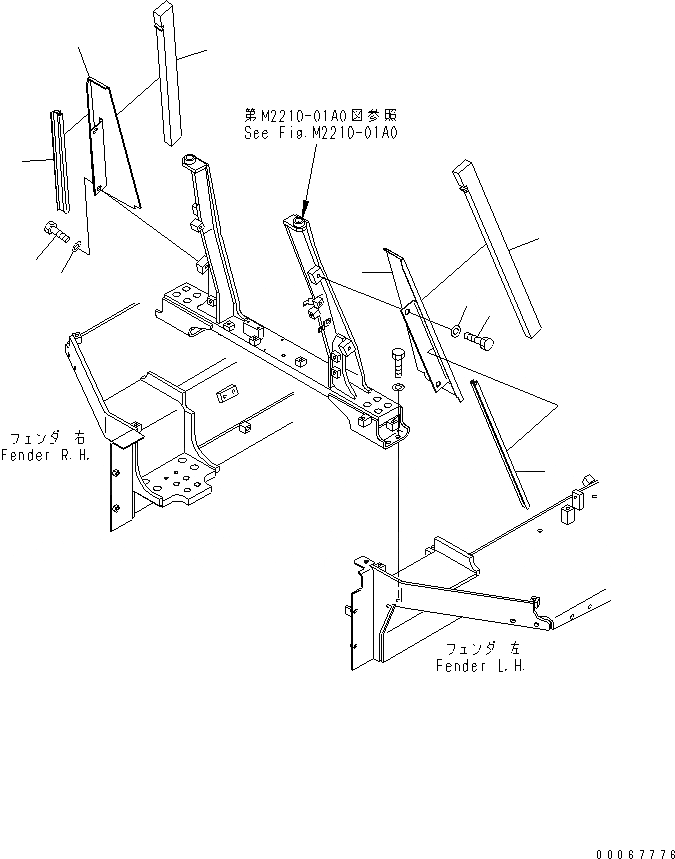 第M2210-01A0図参照
See Fig.M2210-01A0

フェンダ 右
Fender R.H.

フェンダ 左
Fender L.H.

00067776