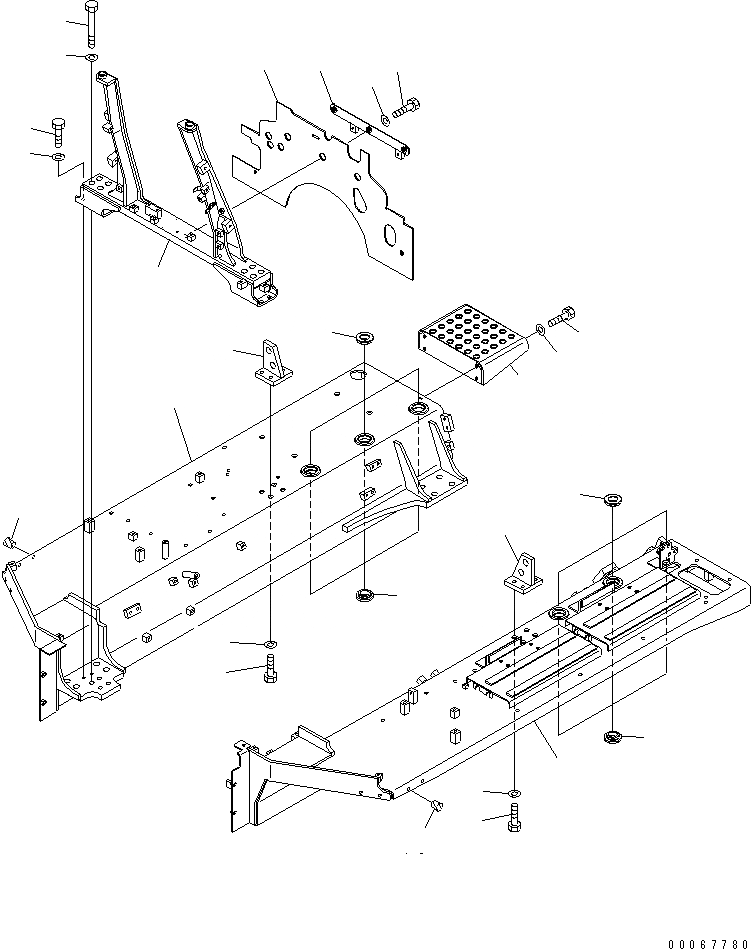 00067780