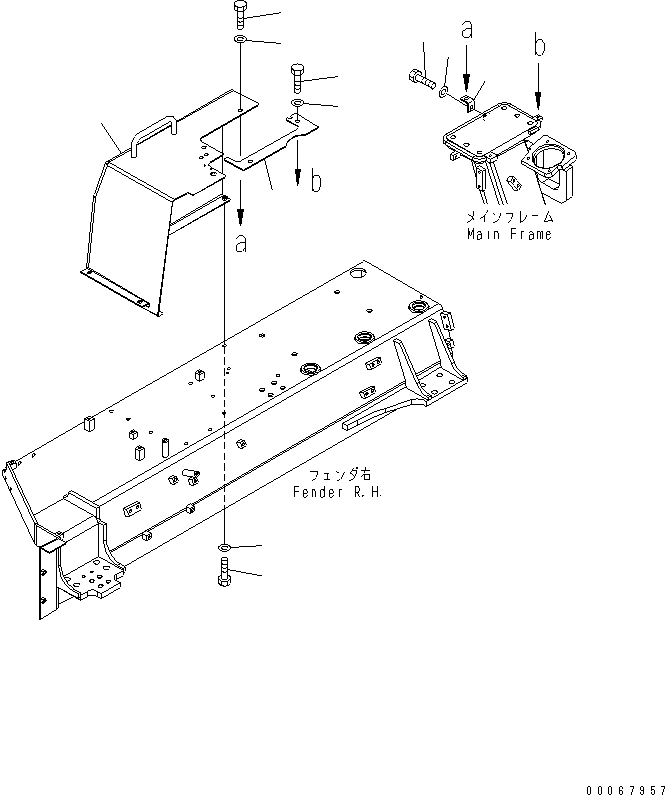 a
b
b
a
メインフレーム
Main Frame
フェンダ右
Fender R.H.
00067957