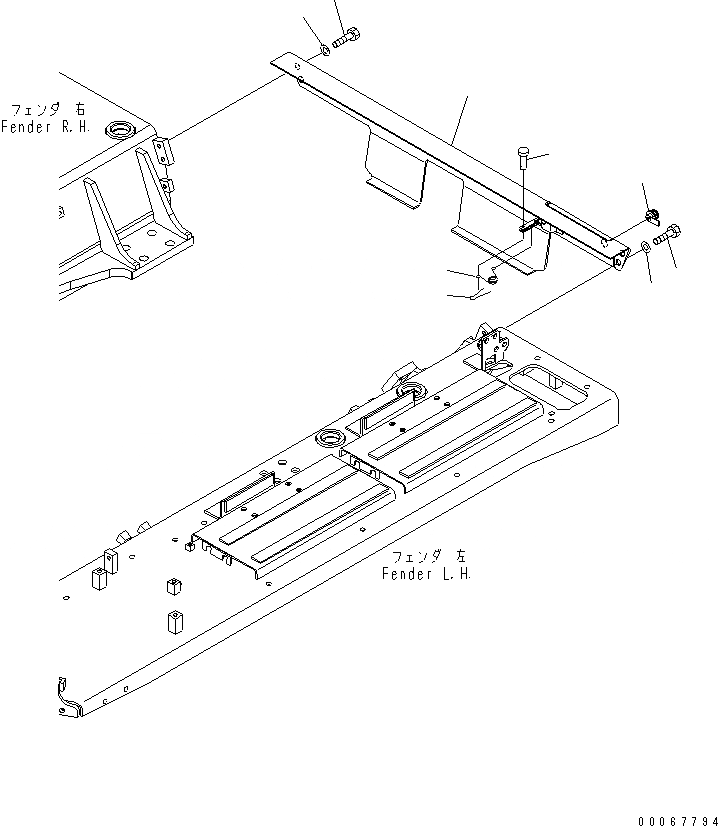 フェンダ 右
Fender R.H.

フェンダ 左
Fender L.H.

00067794