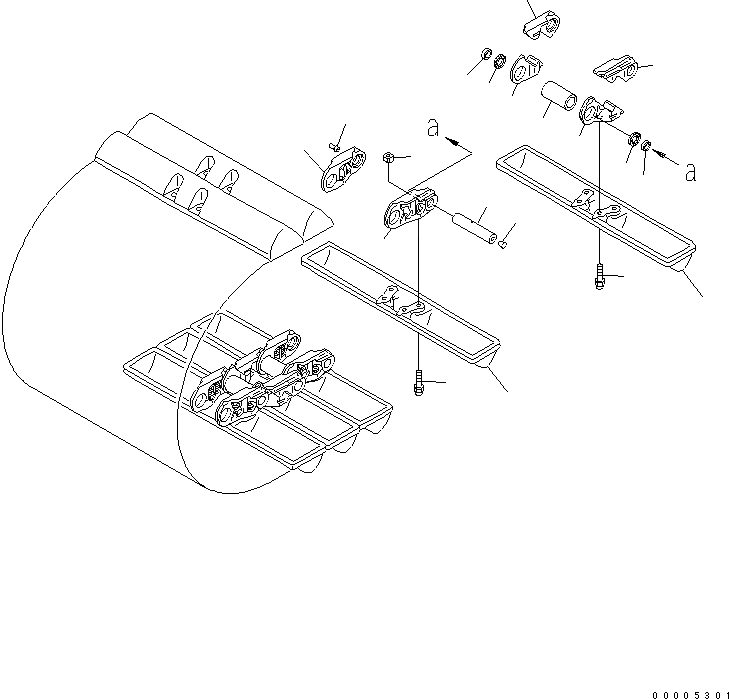 a

a

00005301