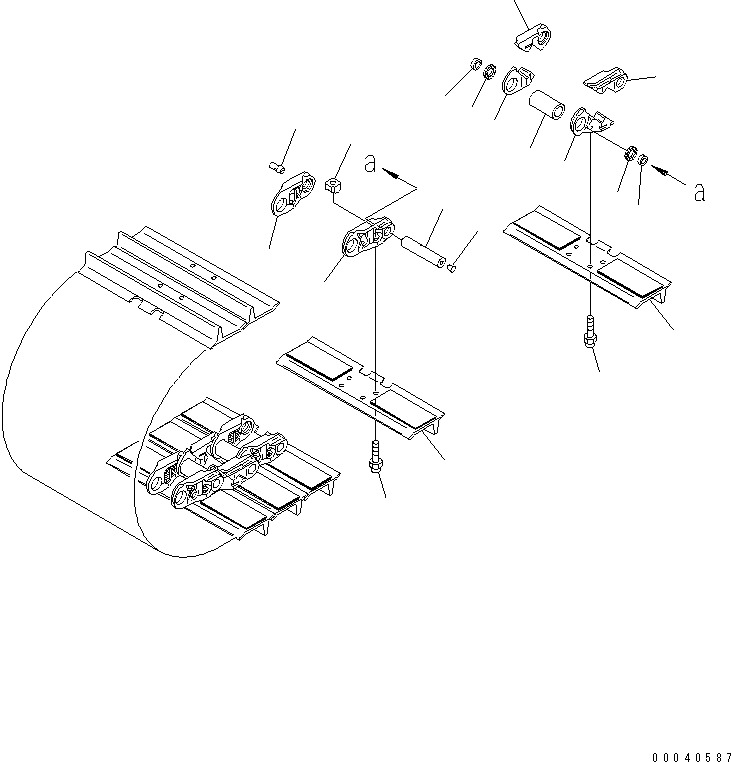 a

a

00040587