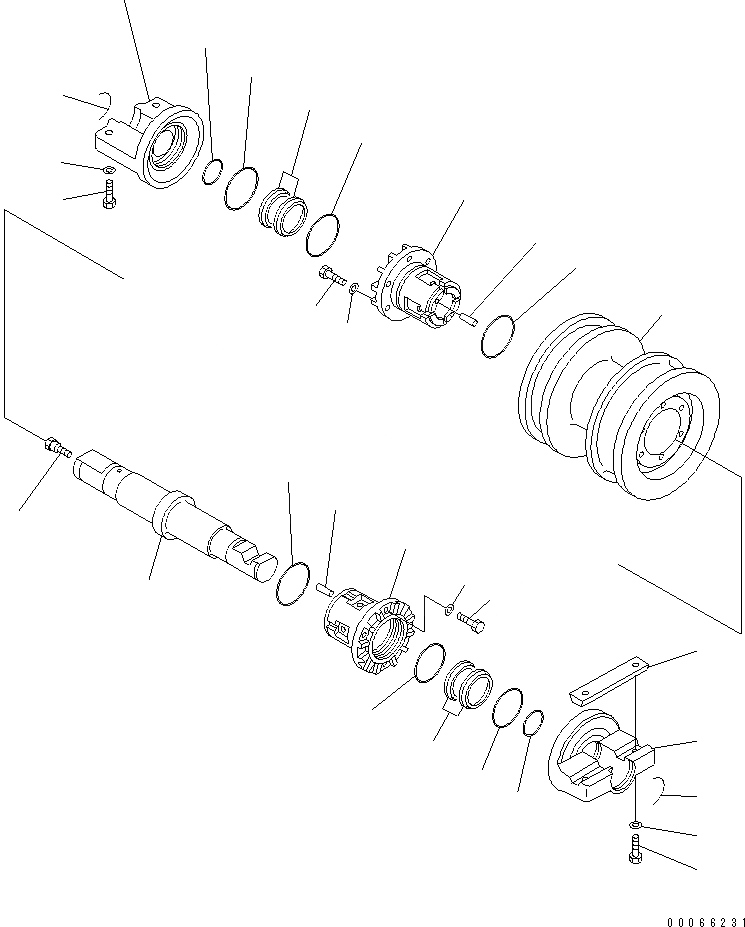 00066231