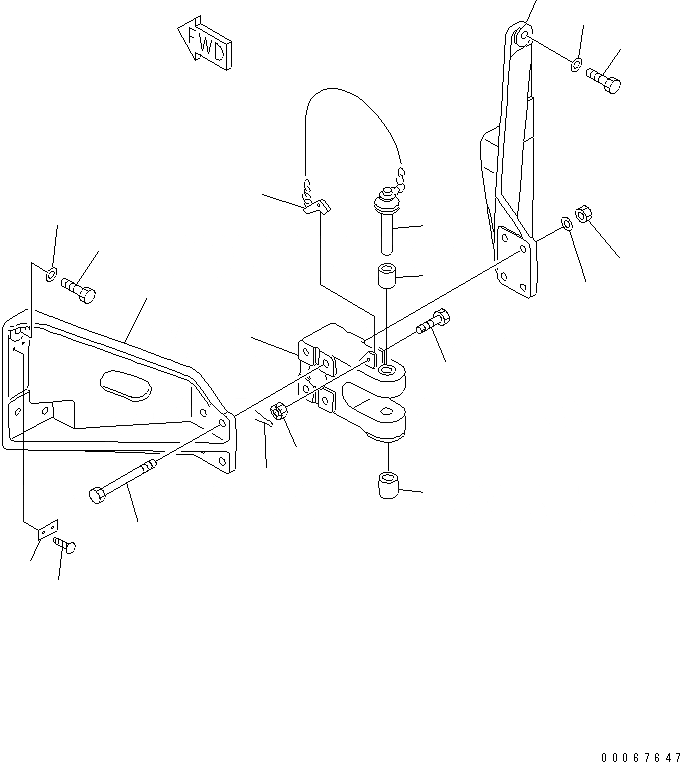 FWD

00067647