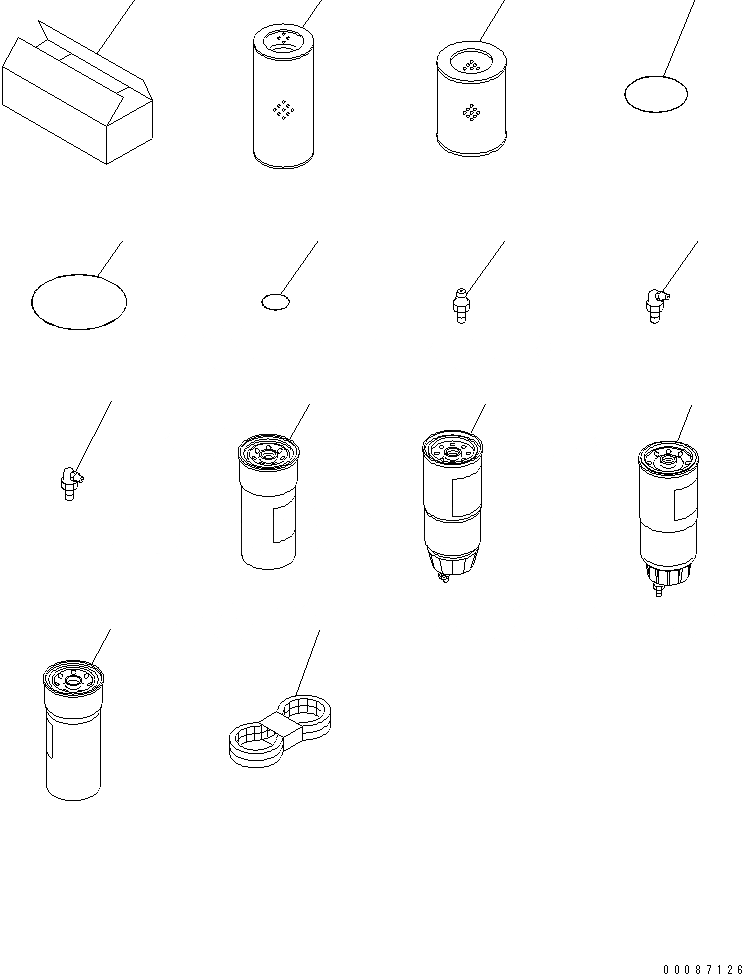 00087126