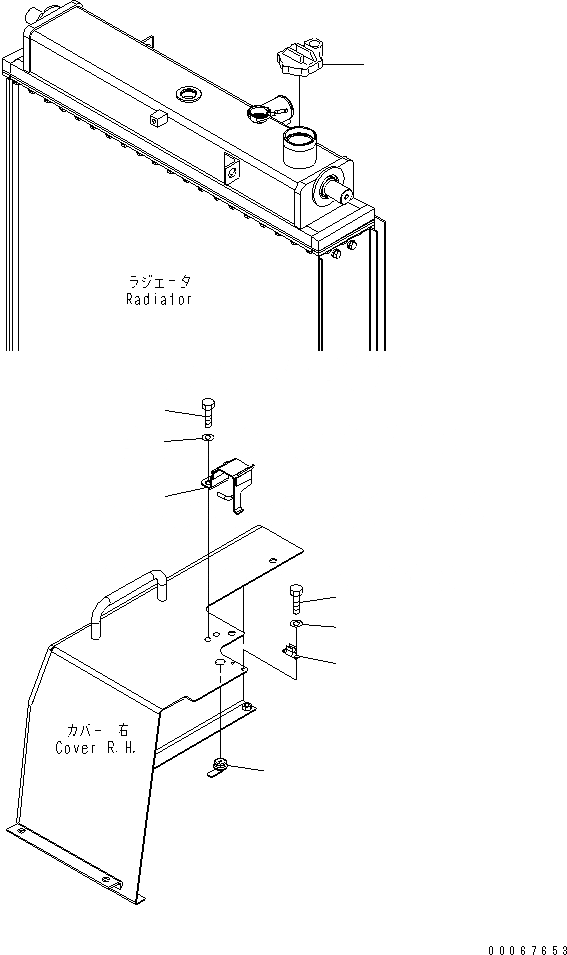 ラジエータ
Radiator

カバー 右
Cover R.H.

00067653