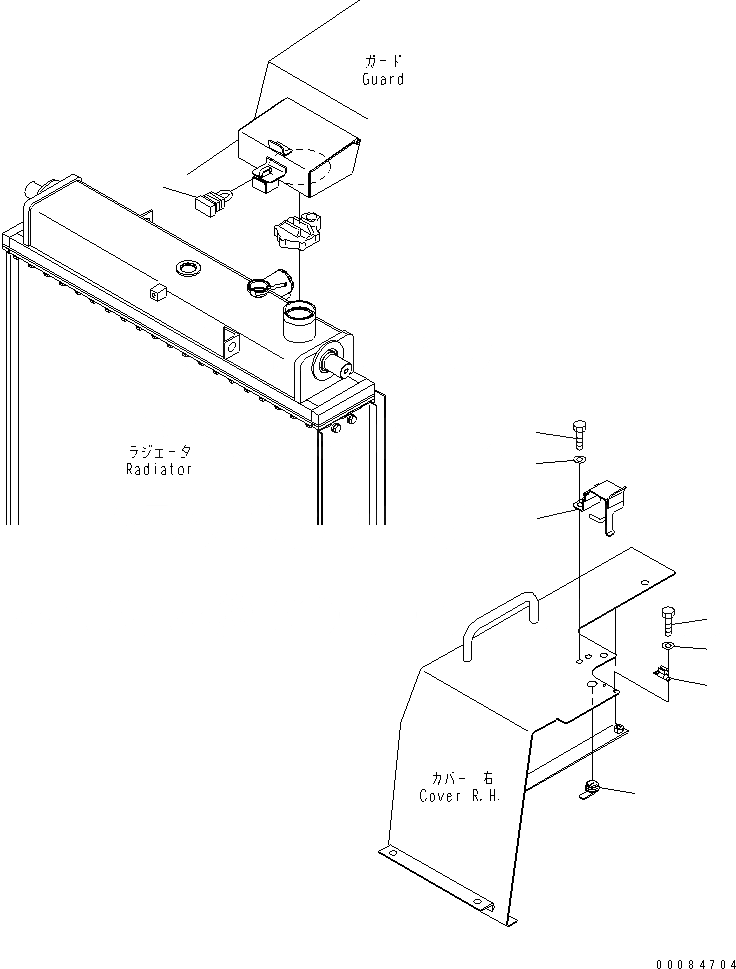 ガード
Guard

ラジエータ
Radiator

カバー 右
Cover R.H.

00084704