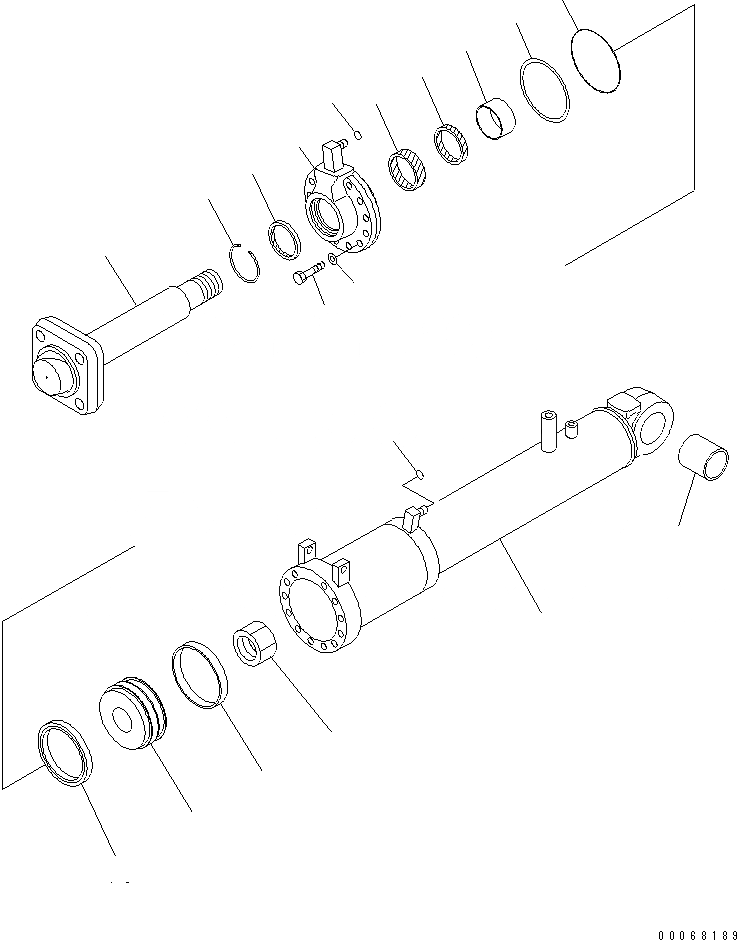 00068189