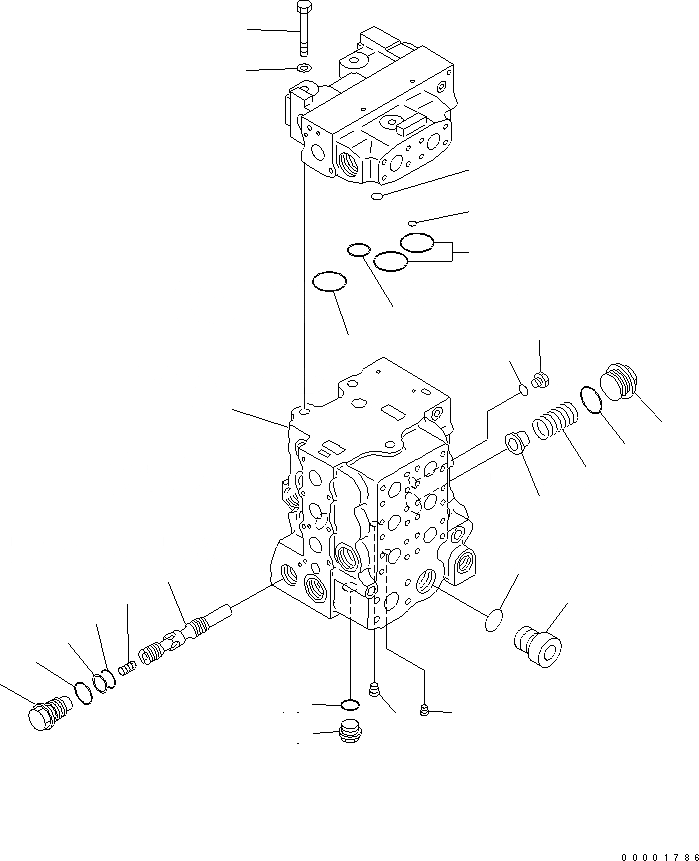 00001786