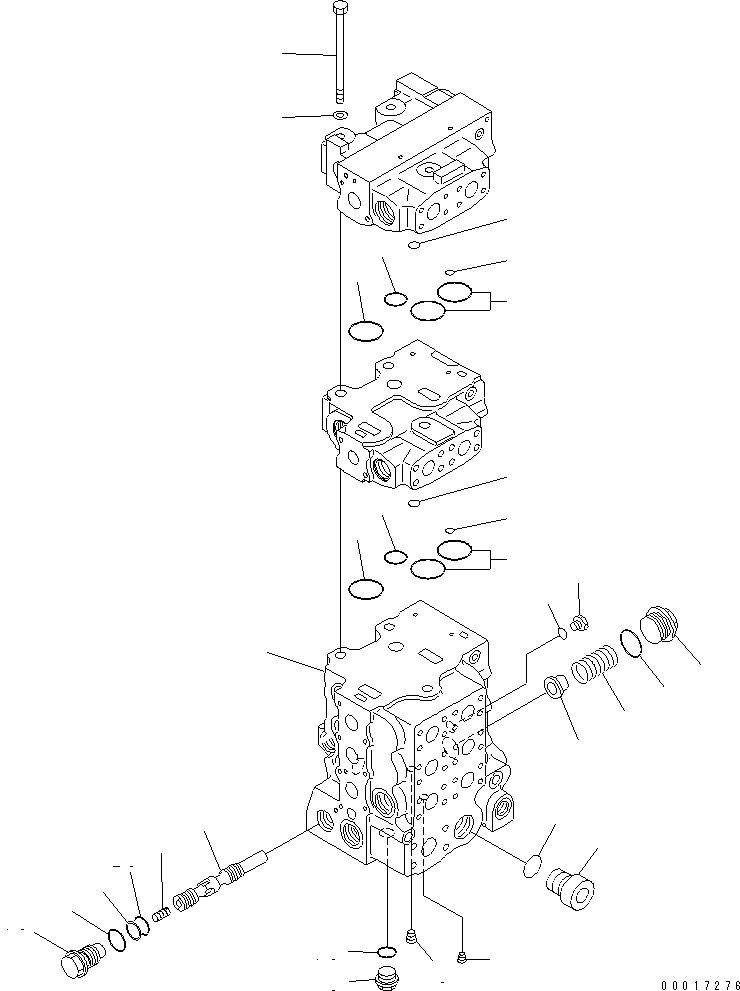 00017276