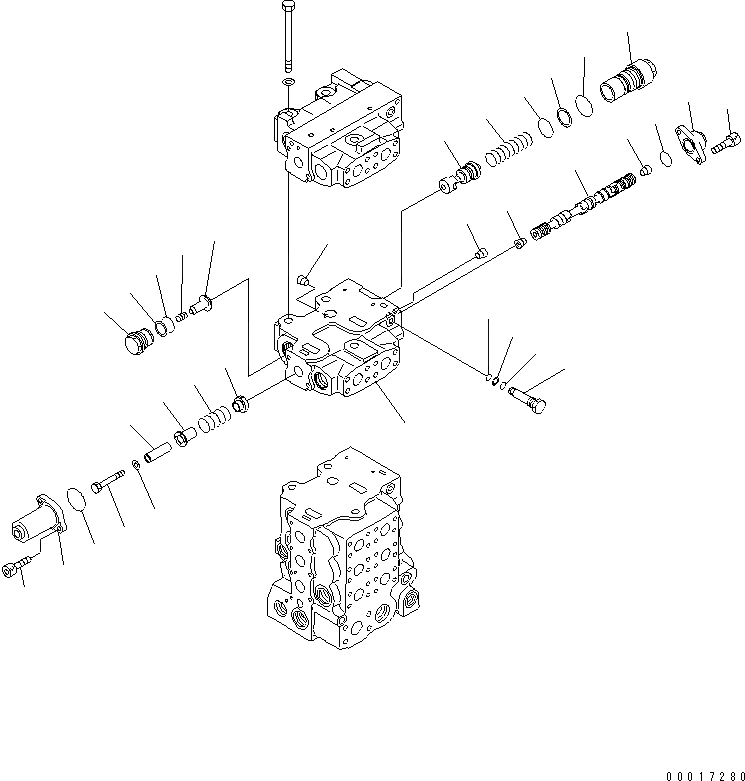 00017280