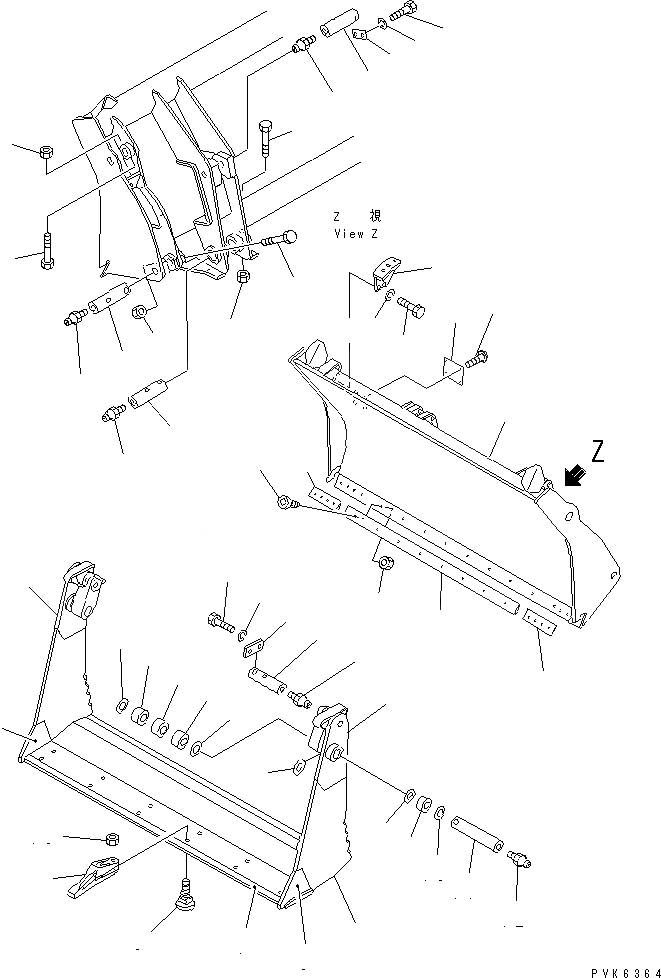 Z 視
View Z

Z

PVK6364