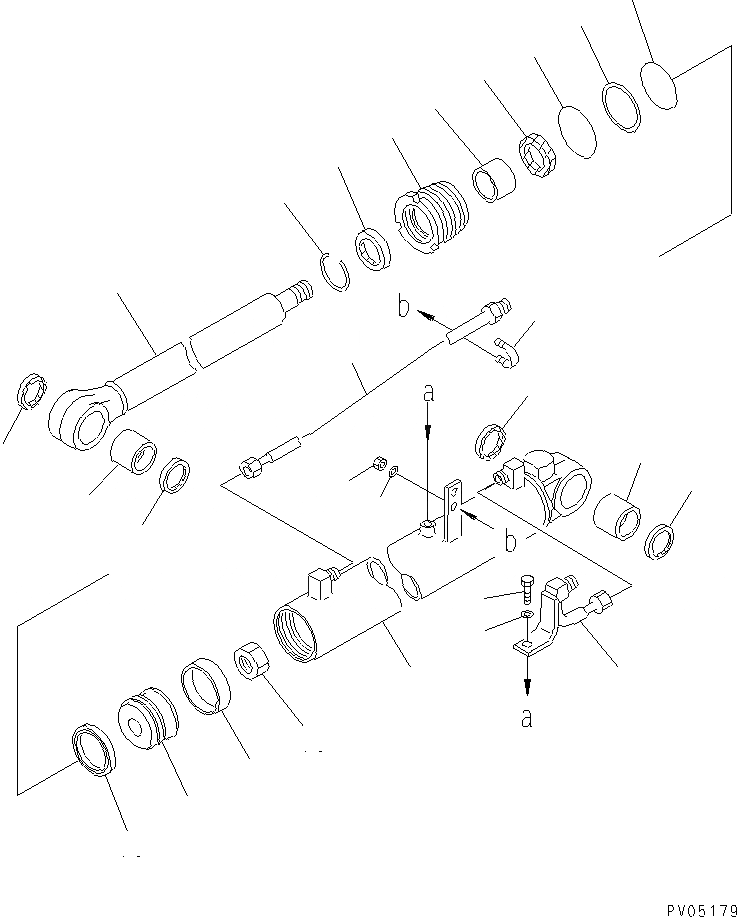 b
a
b
a
PV05179