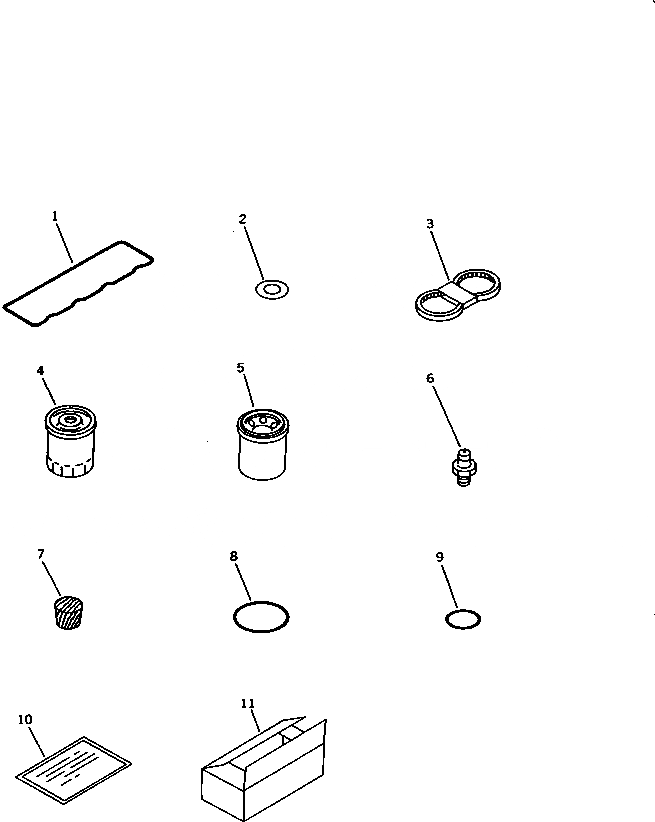 1
2
3
4
5
6
7
8
9
10
11