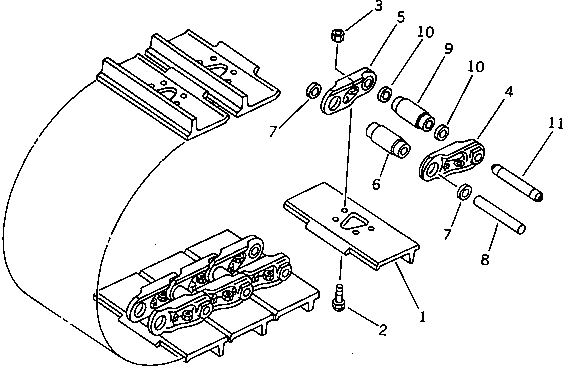 3
5
10
9
10
4
11
7
6
7
8
1
2