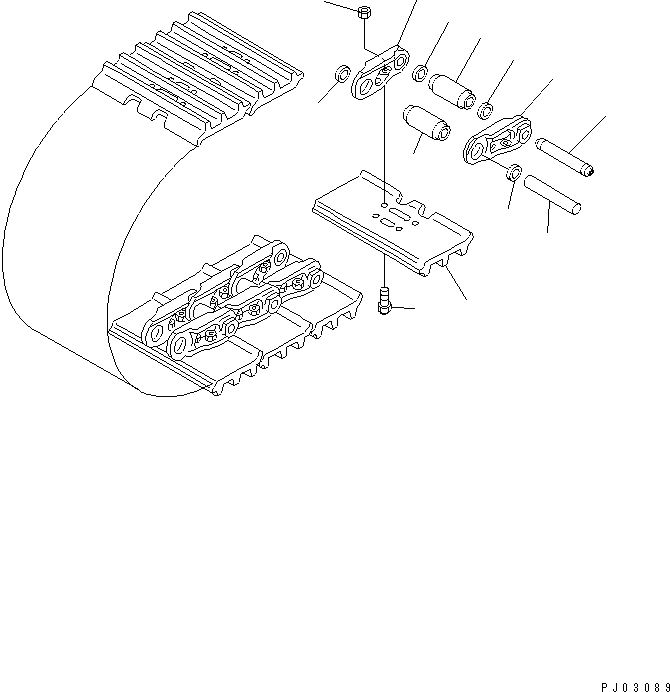 PJ03089