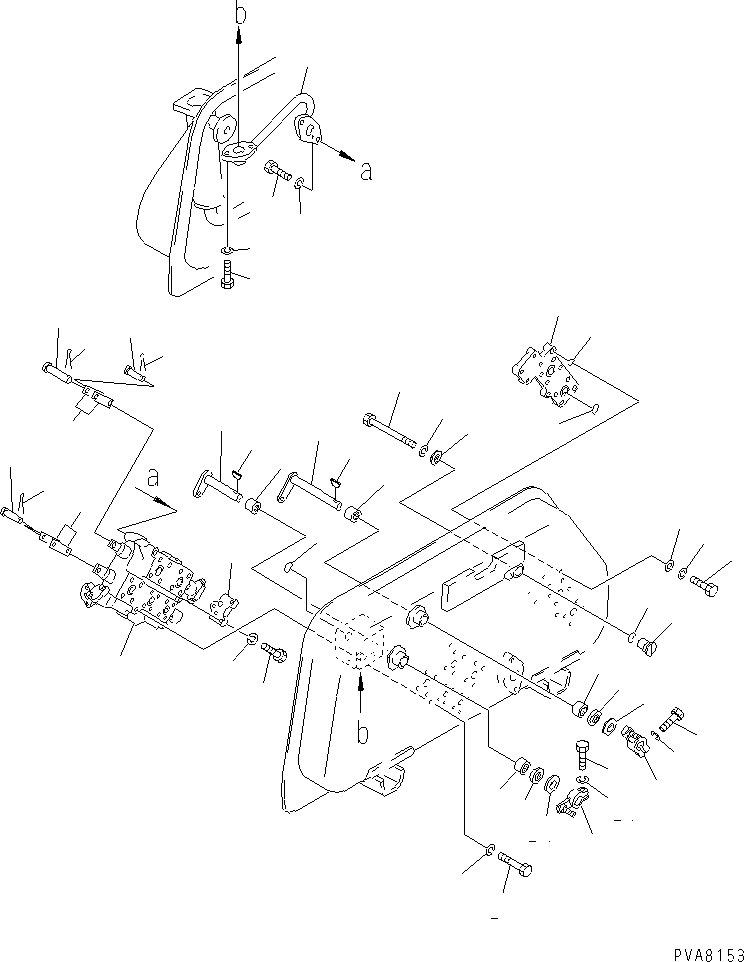 b

a

a

b

PVA8153