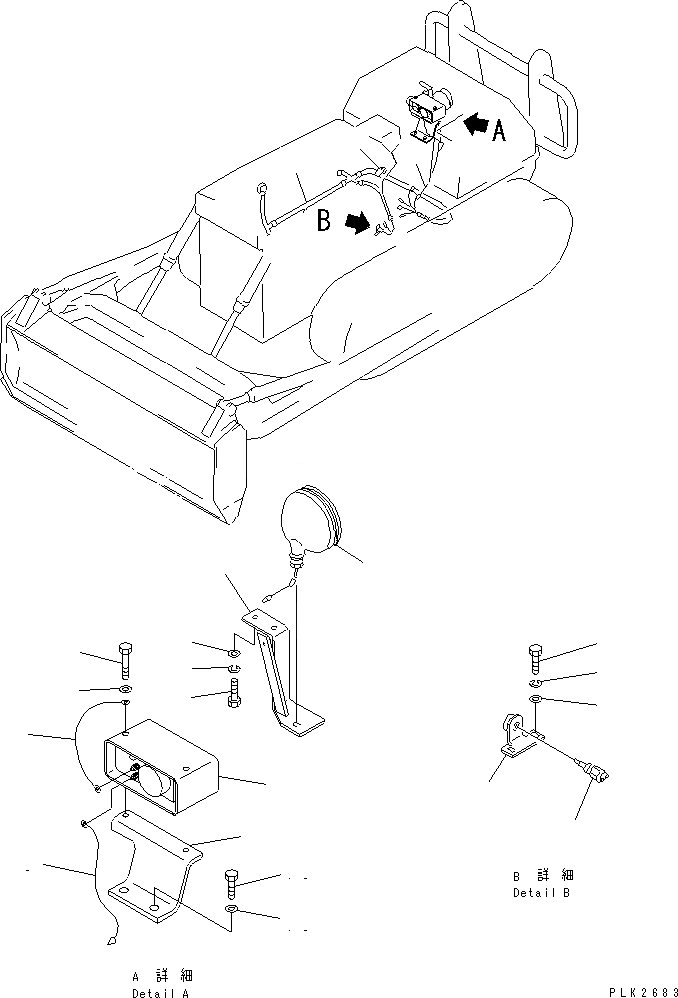 A

B

B 詳 細
Detail B

A 詳 細
Detail A

PLK2683