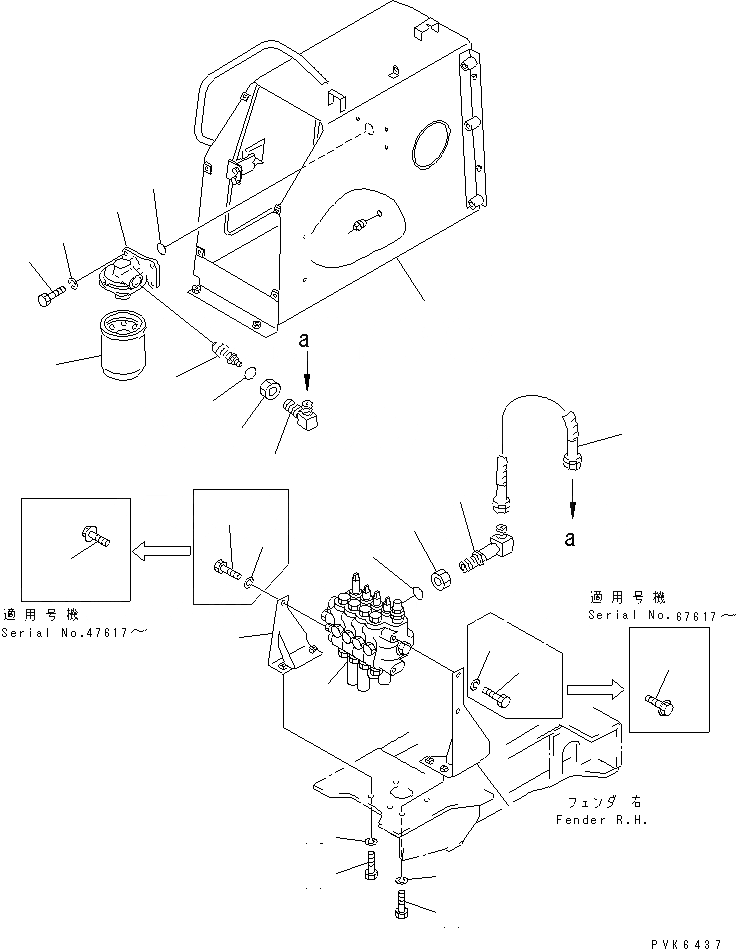 a

a

適用号機
Serial No.47617～

適用号機
Serial No.67617～

フェンダ 右
Fender R.H.

PVK6437