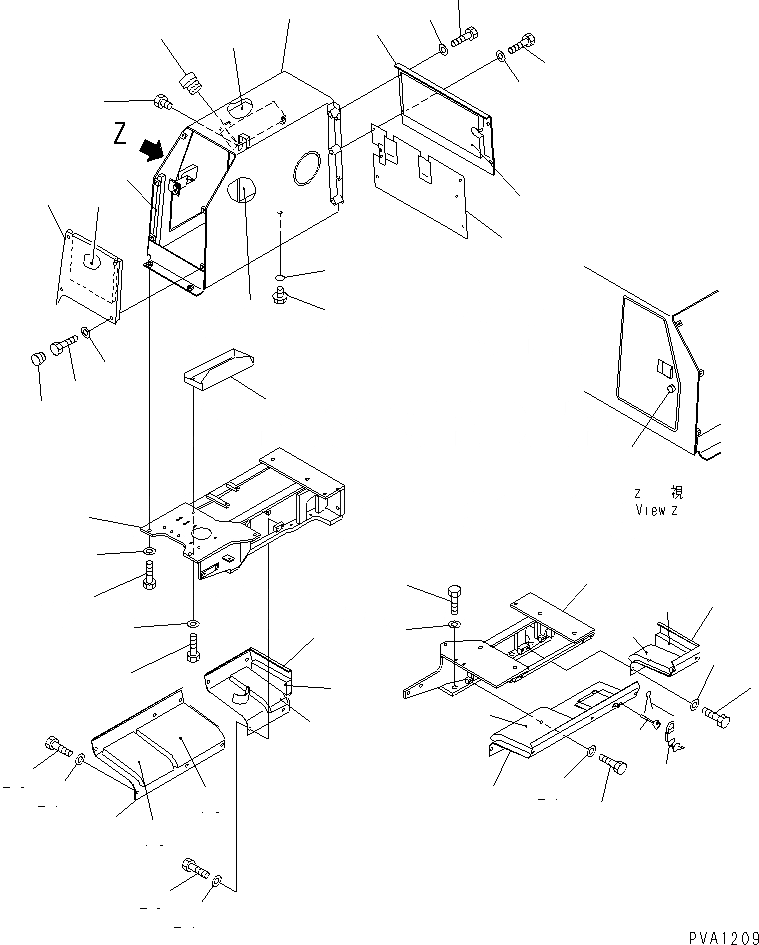 Z

Z 視
View Z

PVA1209