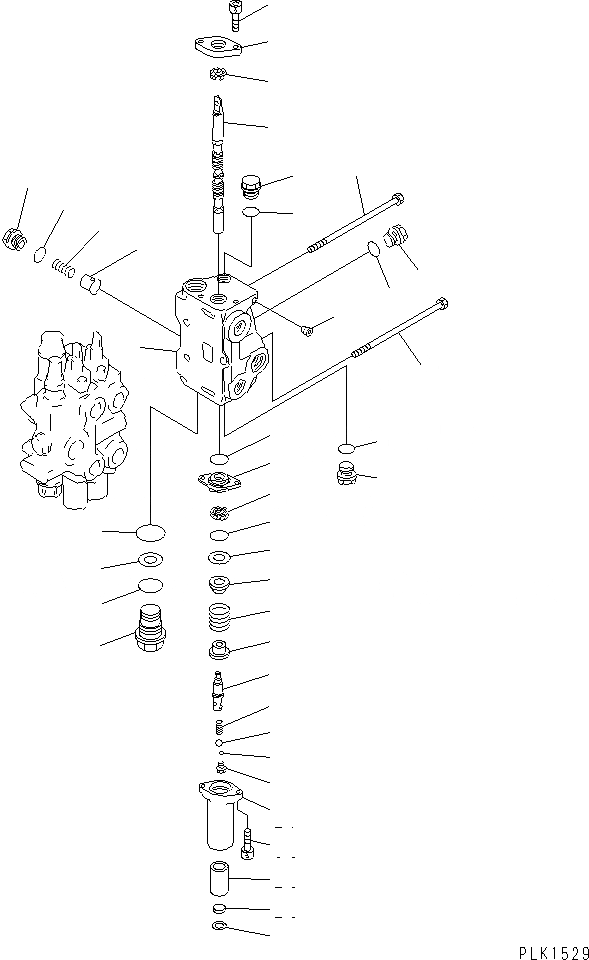 PLK1529