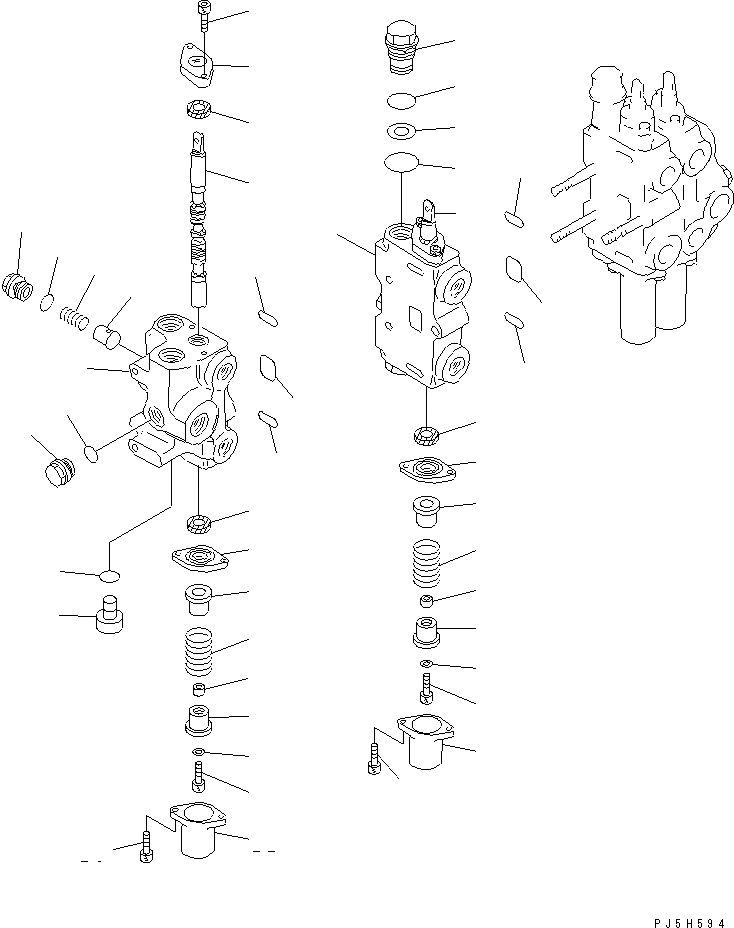 PJ5H594