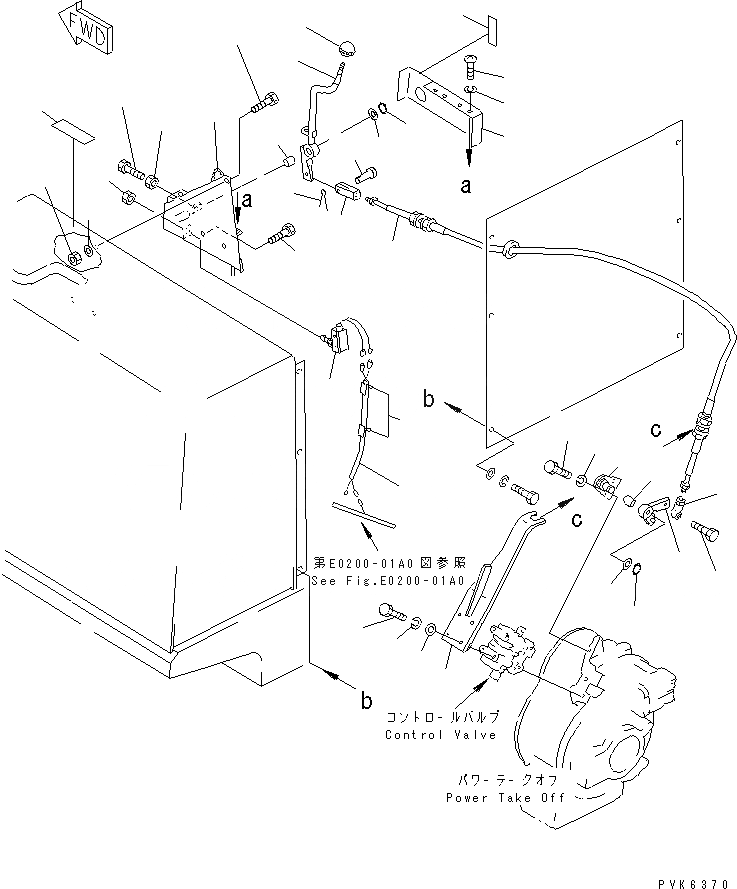 FWD

a

a

b

c

c

第E0200-01A0図参照
See Fig.E0200-01A0

b

コントロールバルブ
Control Valve

パワーテークオフ
Power Take Off

PVK6370