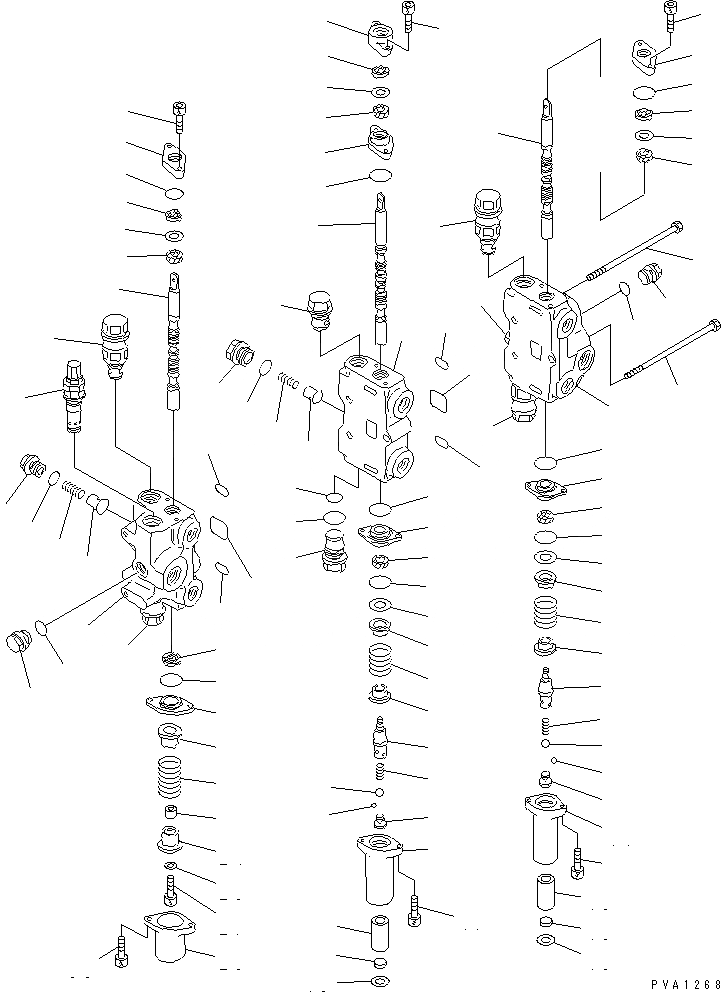 PVA1268