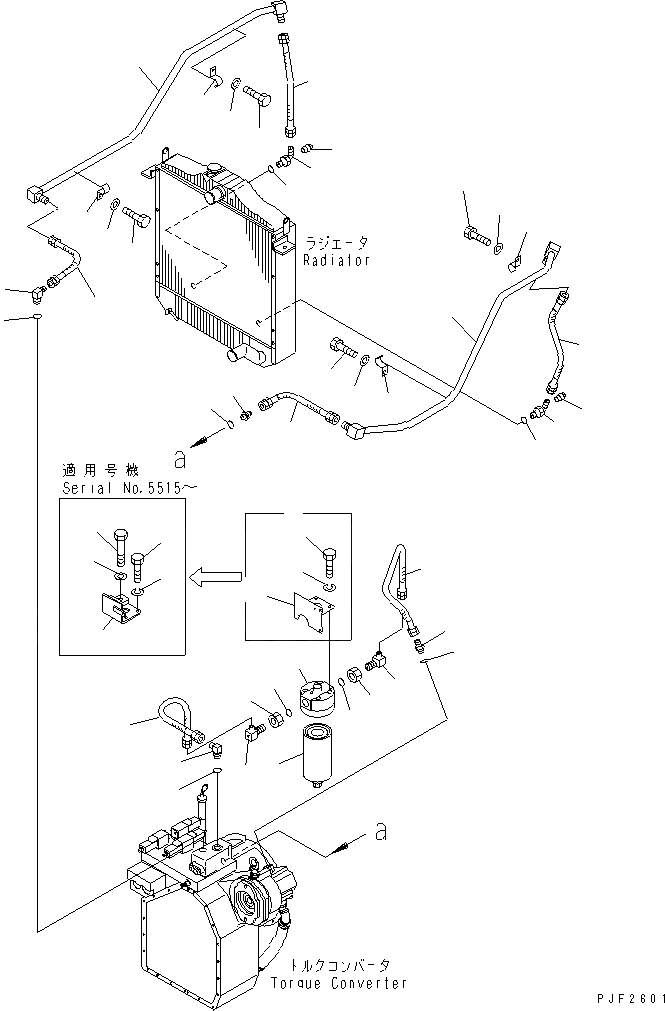 ラジエータ
Radiator

a

適用号機
Serial No.5515~

a

トルクコンバータ
Torque Converter

PJF2601