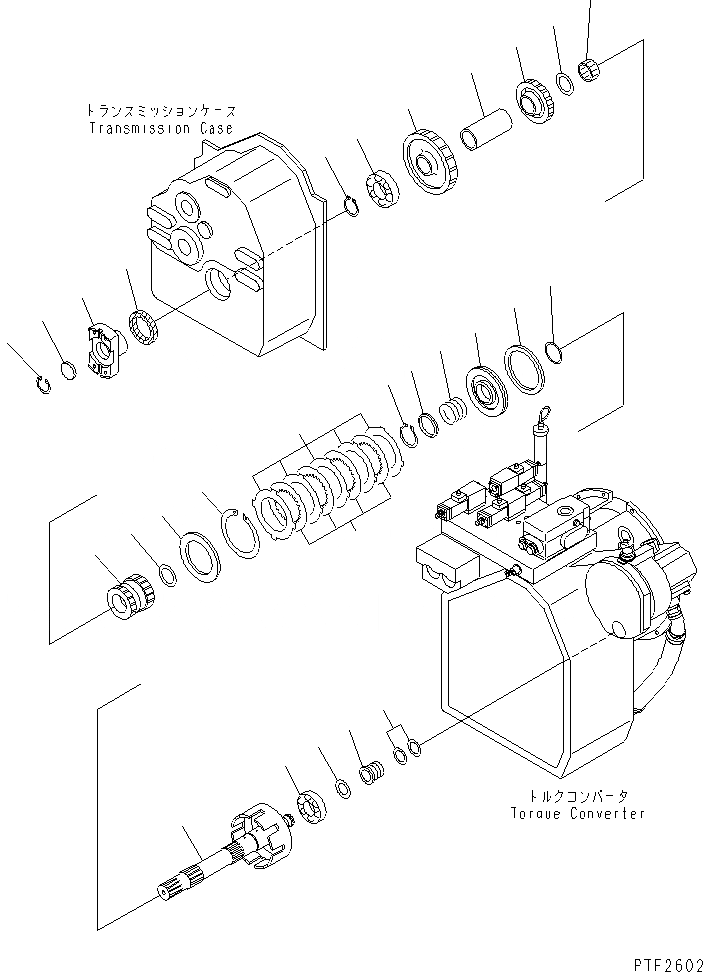 トランスミッションケース
Transmission Case

トルクコンバータ
Torque Converter

PTF2602