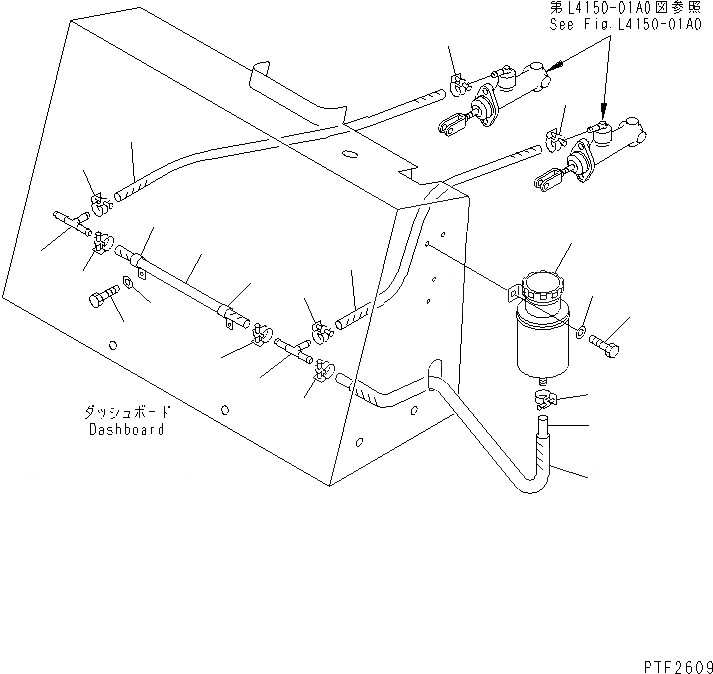 第L4150-01A0図参照
See Fig.L4150-01A0

ダッシュボード
Dashboard

PTF2609