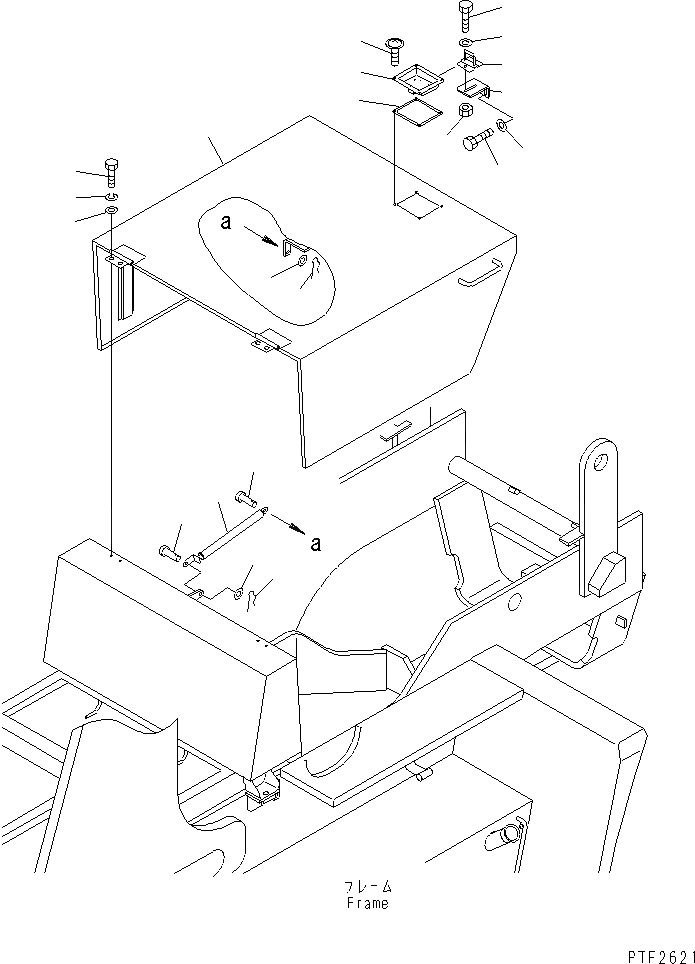 a
a
フレーム
Frame
PTF2621