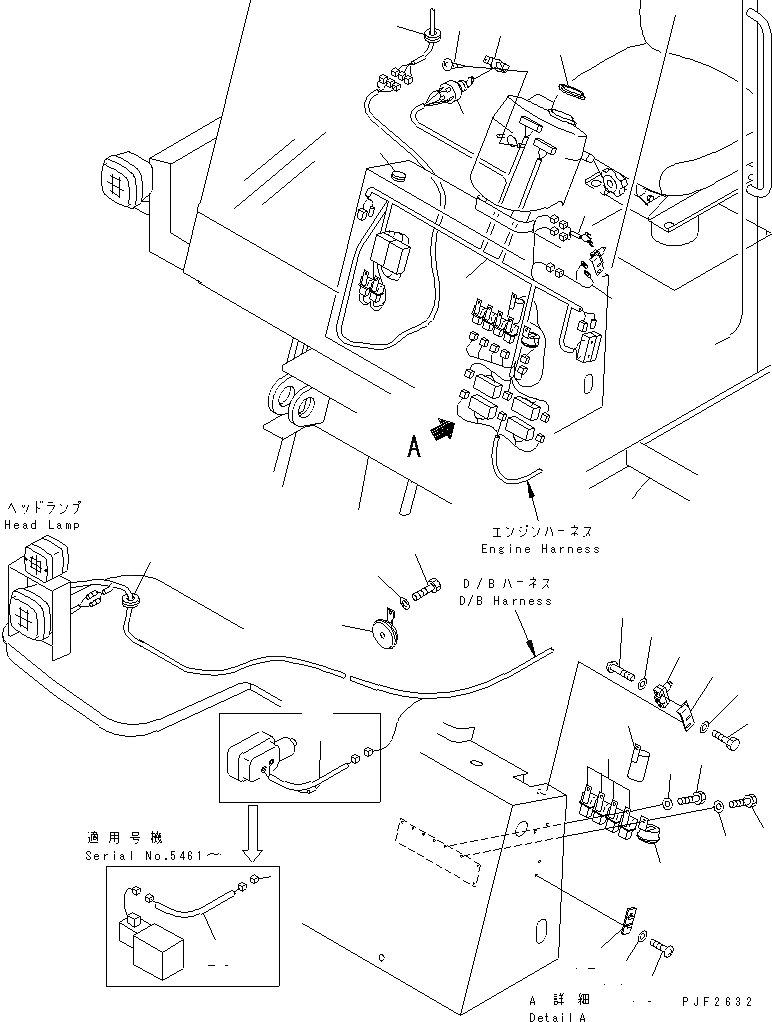 A

ヘッドランプ
Head Lamp

エンジンハーネス
Engine Harness

D/B ハーネス
D/B Harness

適用号機
Serial No.5461～

A 詳細
Detail A

PJF2632