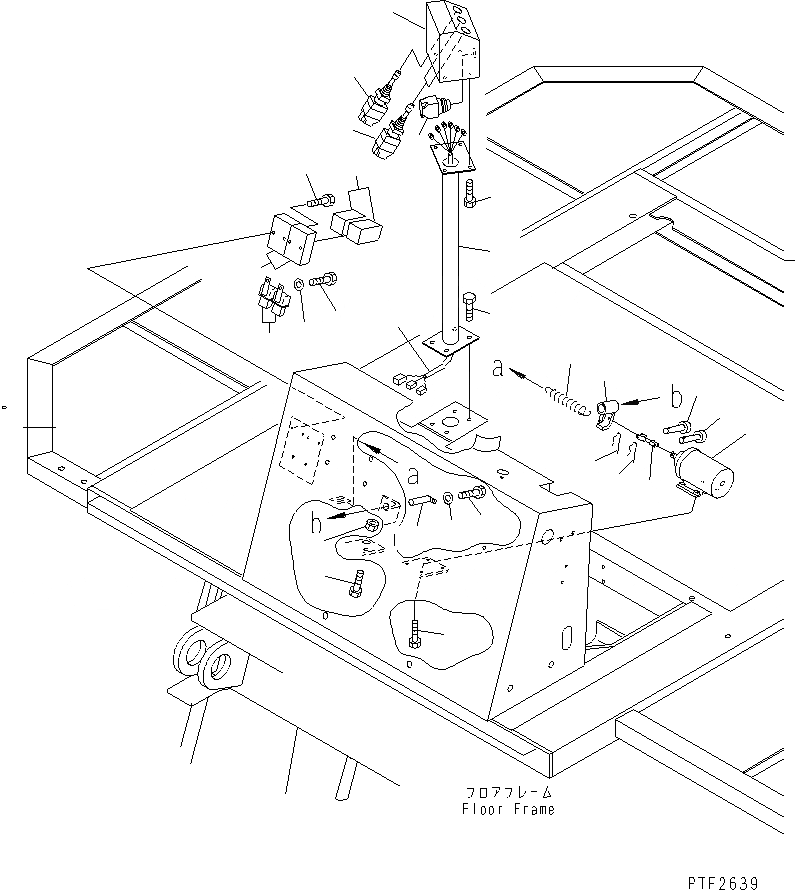 a

b

a

b

フロアフレーム
Floor Frame

PTF2639