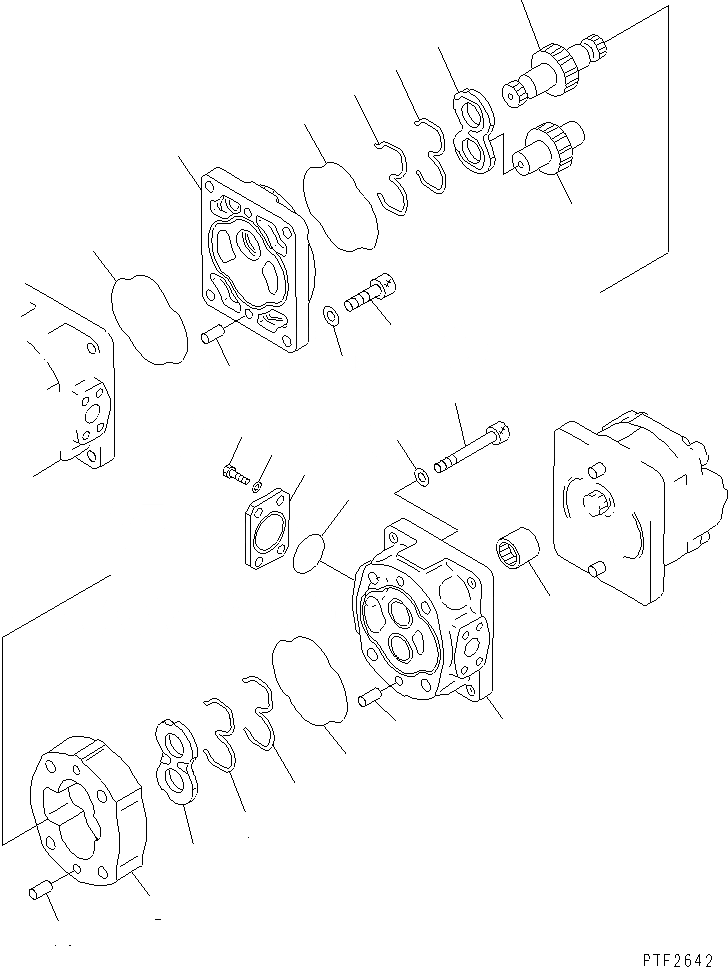 PTF2642