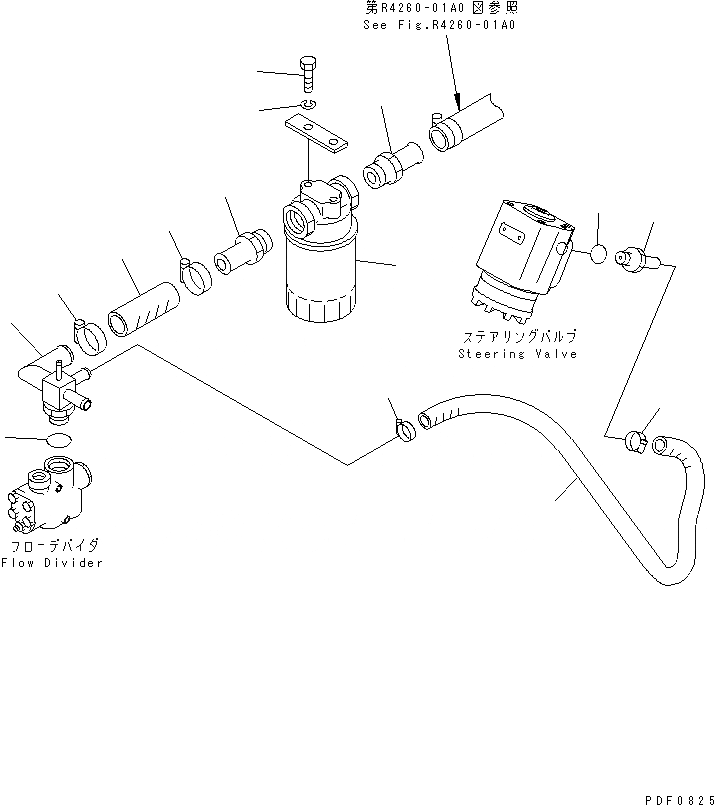 第R4260-01A0図参照
See Fig.R4260-01A0

ステアリングバルブ
Steering Valve

フローデバイダ
Flow Divider

PDF0825