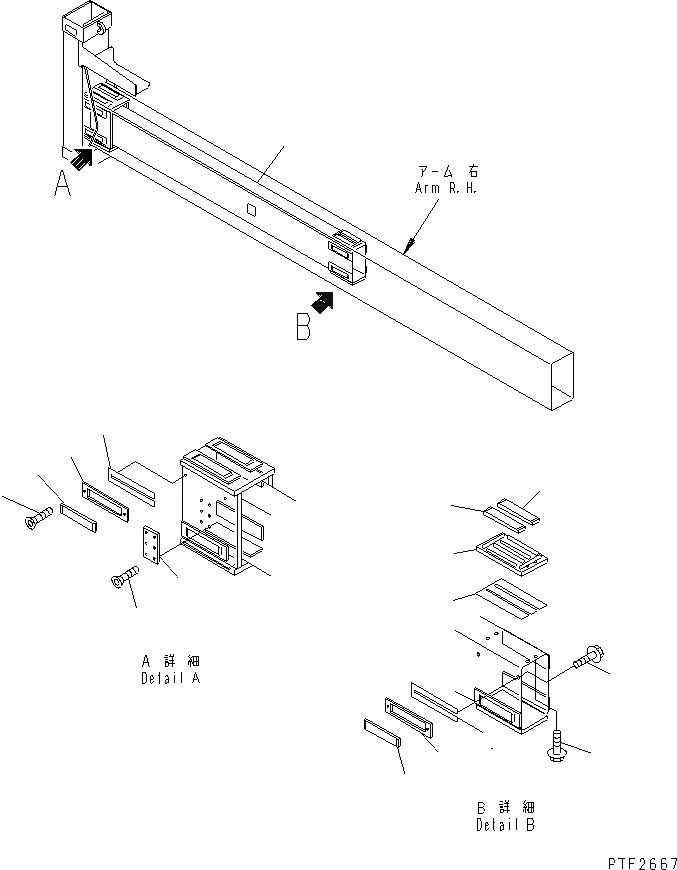 A

アーム 右
Arm R.H.

B

A 詳細
Detail A

B 詳細
Detail B

PTF2667