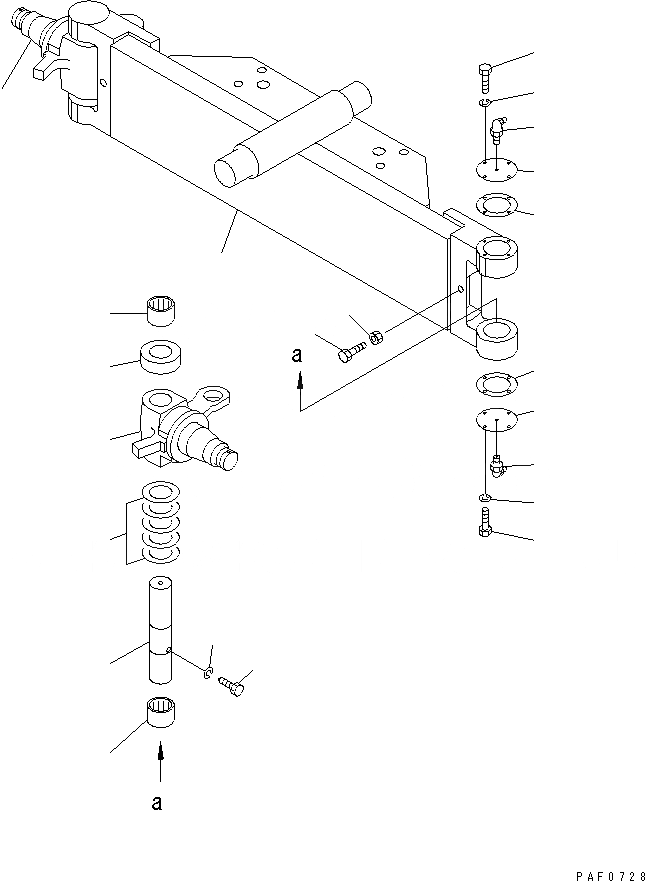 a

a

PAF0728