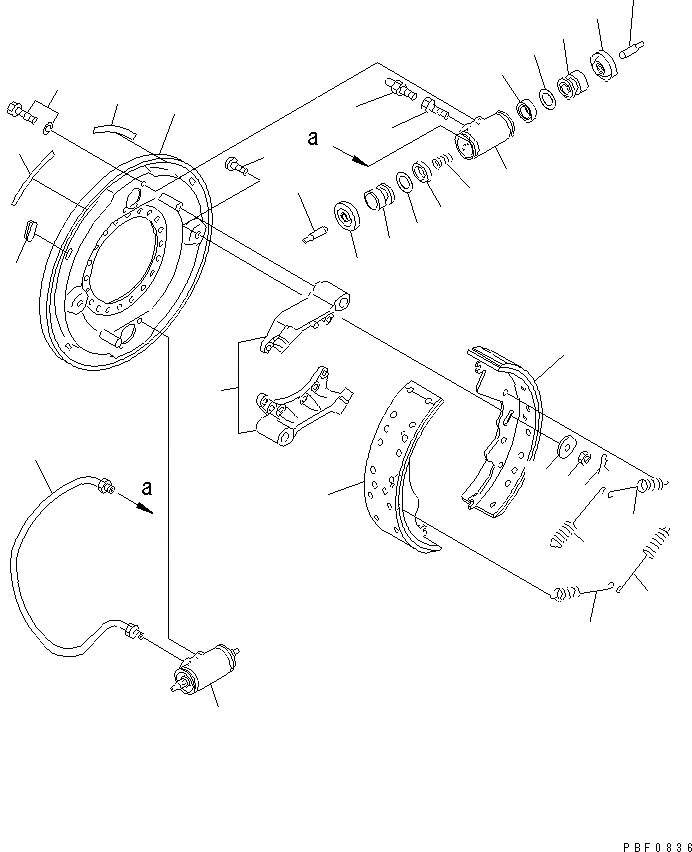 a

a

PBF0836