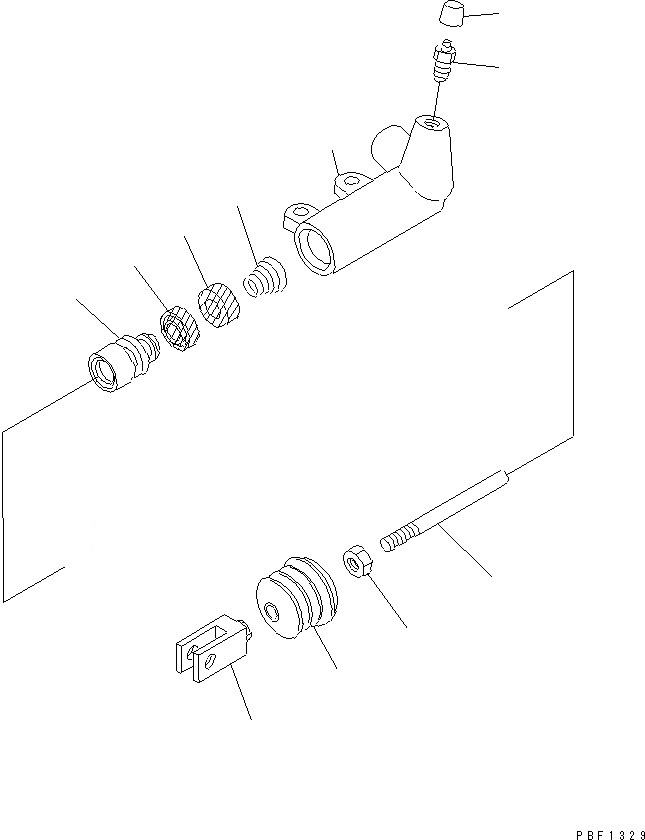 PBF1329