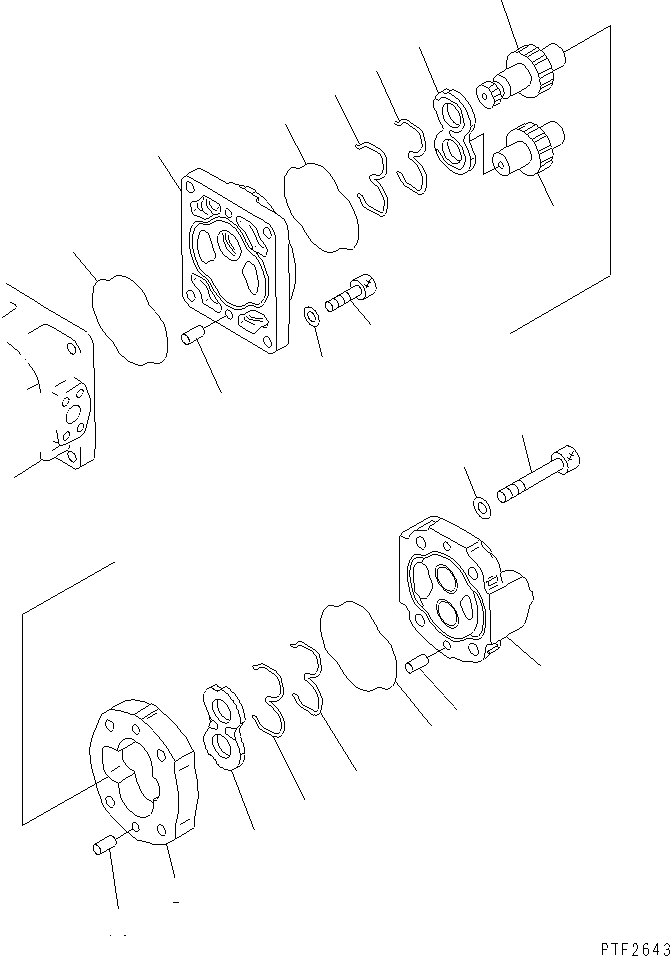 PTF2643