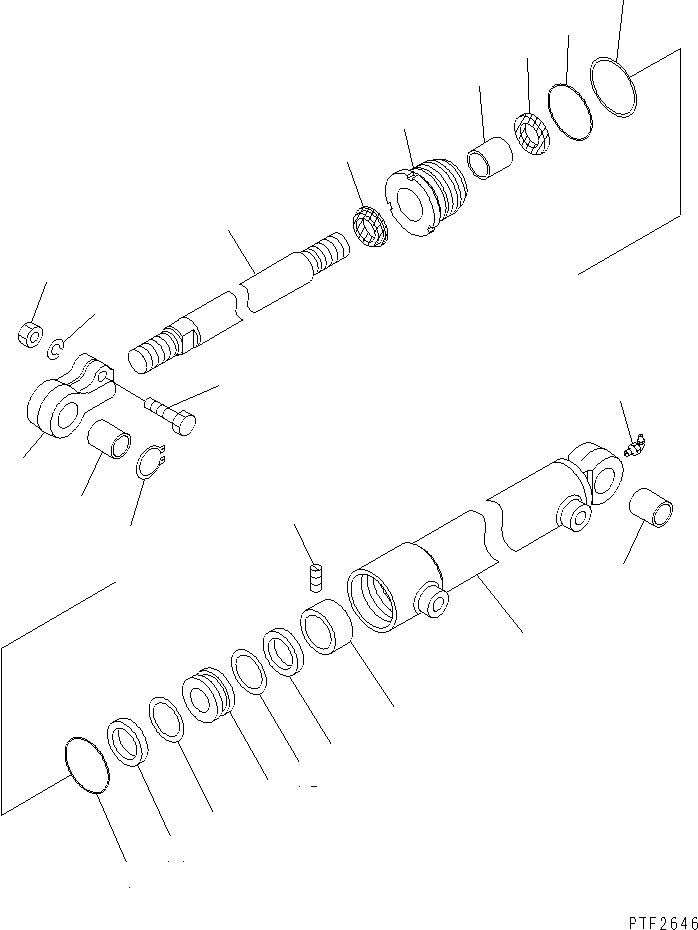 PTF2646