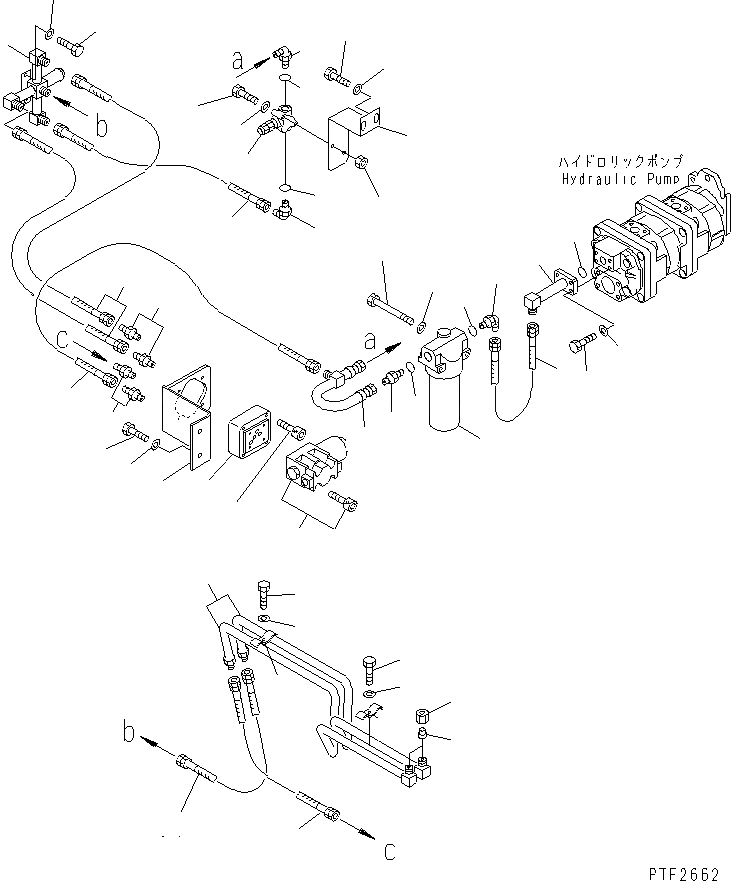 a
b
ハイドロリックポンプ
Hydraulic Pump
c
a
b
c
PTF2662