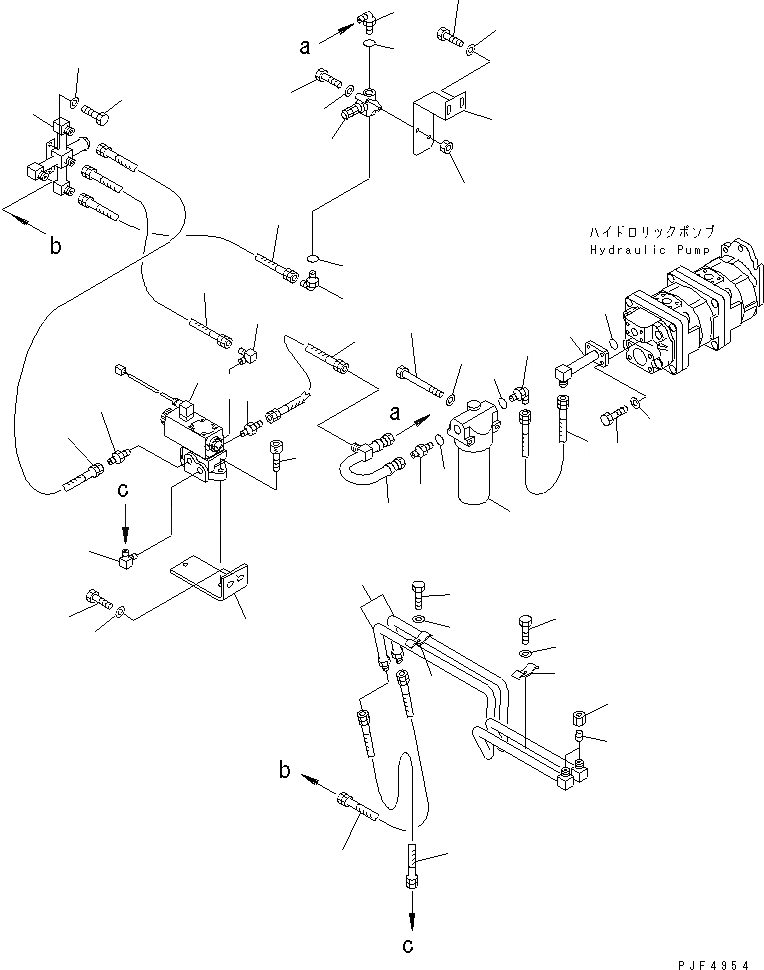 a

b

ハイドロリックポンプ
Hydraulic Pump

a

c

b

c

PJF4954