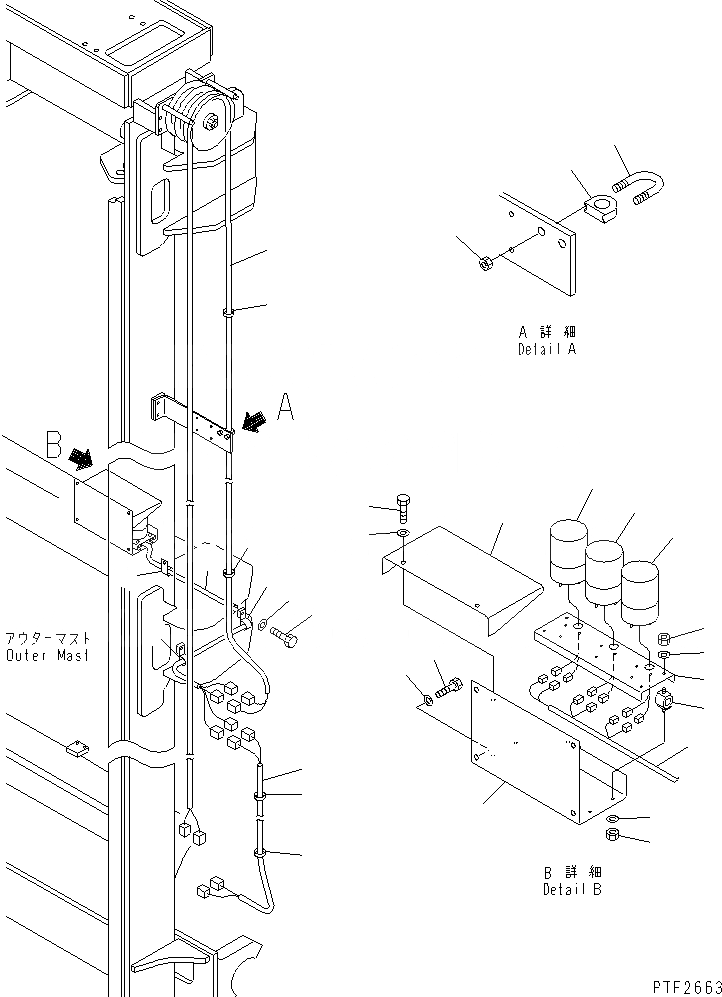 A 詳 細
Detail A

A

B

アウターマスト
Outer Mast

B 詳 細
Detail B

PTF2663